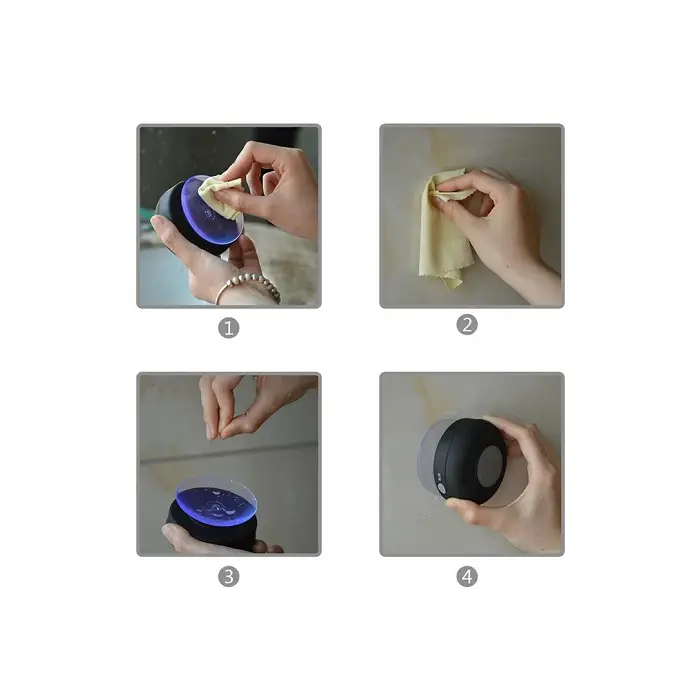 1

2

3

4