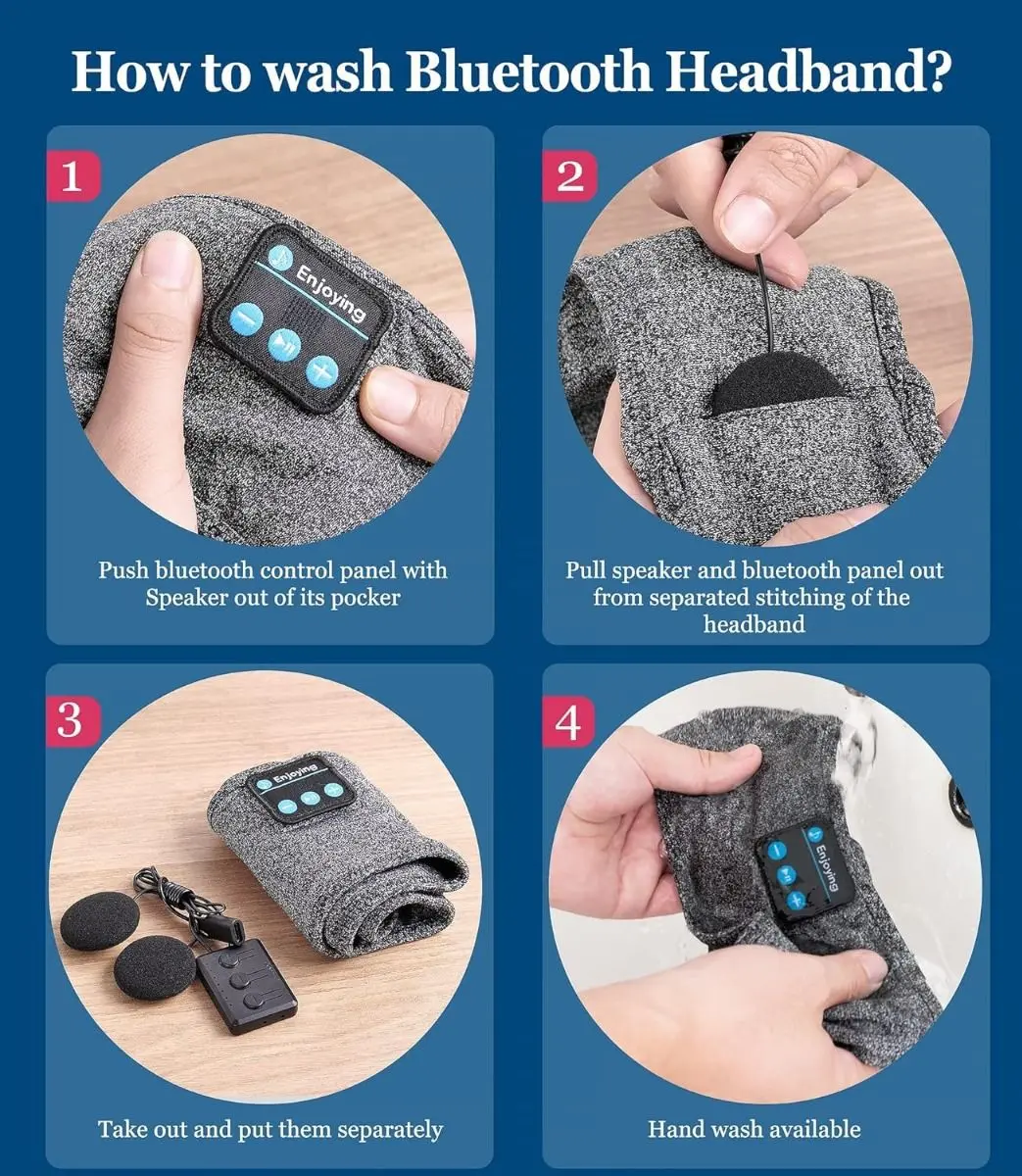 How to wash Bluetooth Headband?

1

Enjoying

Push bluetooth control panel with Speaker out of its pocker

2

Pull speaker and bluetooth panel out from separated stitching of the headband

3

Enjoying

Take out and put them separately

4

Enjoying

Hand wash available