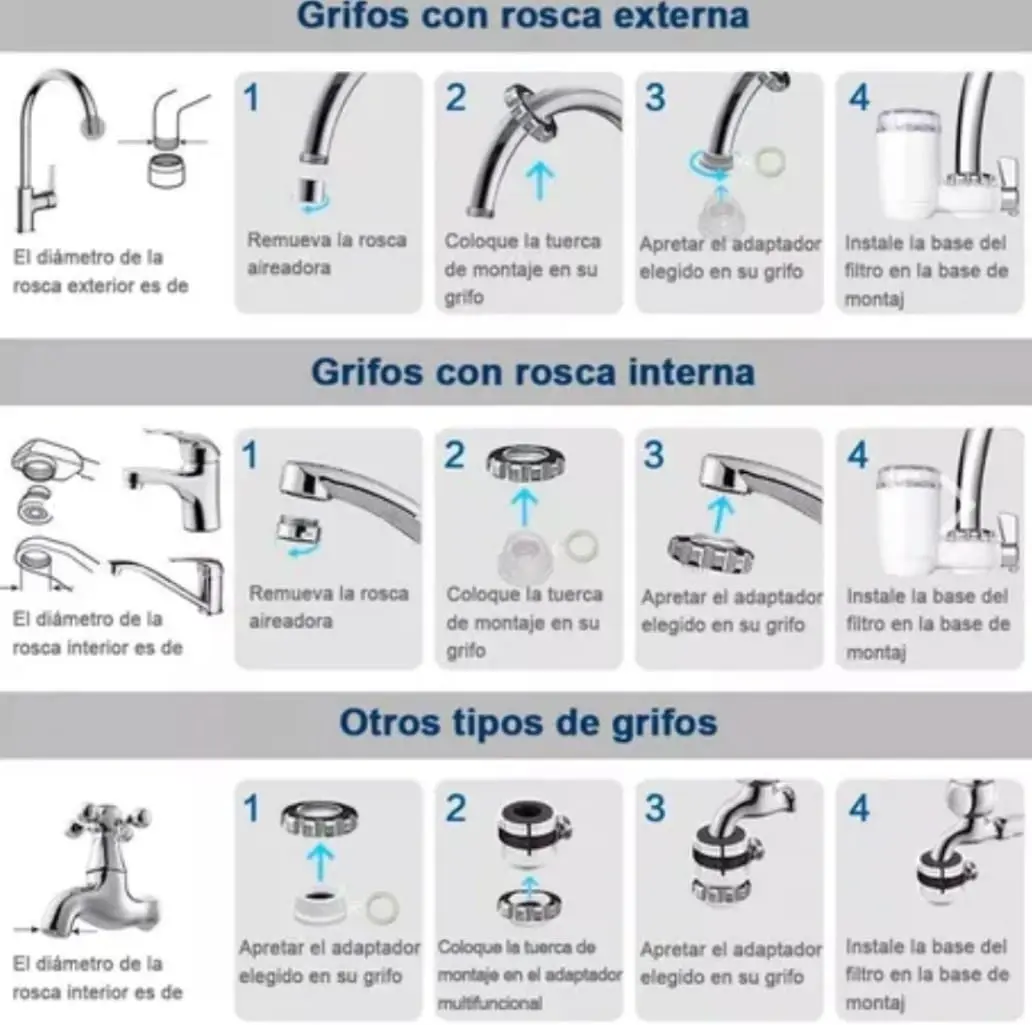 Grifos con rosca externa

El diámetro de la rosca exterior es de

1
Remueva la rosca aireadora

2
Coloque la tuerca de montaje en su grifo

3
Apretar el adaptador elegido en su grifo

4
Instale la base del filtro en la base de montaj

Grifos con rosca interna

El diámetro de la rosca interior es de

1
Remueva la rosca aireadora

2
Coloque la tuerca de montaje en su grifo

3
Apretar el adaptador elegido en su grifo

4
Instale la base del filtro en la base de montaj

Otros tipos de grifos

El diámetro de la rosca interior es de

1
Apretar el adaptador elegido en su grifo

2
Coloque la tuerca de montaje en el adaptador multifuncional

3
Apretar el adaptador elegido en su grifo

4
Instale la base del filtro en la base de montaj