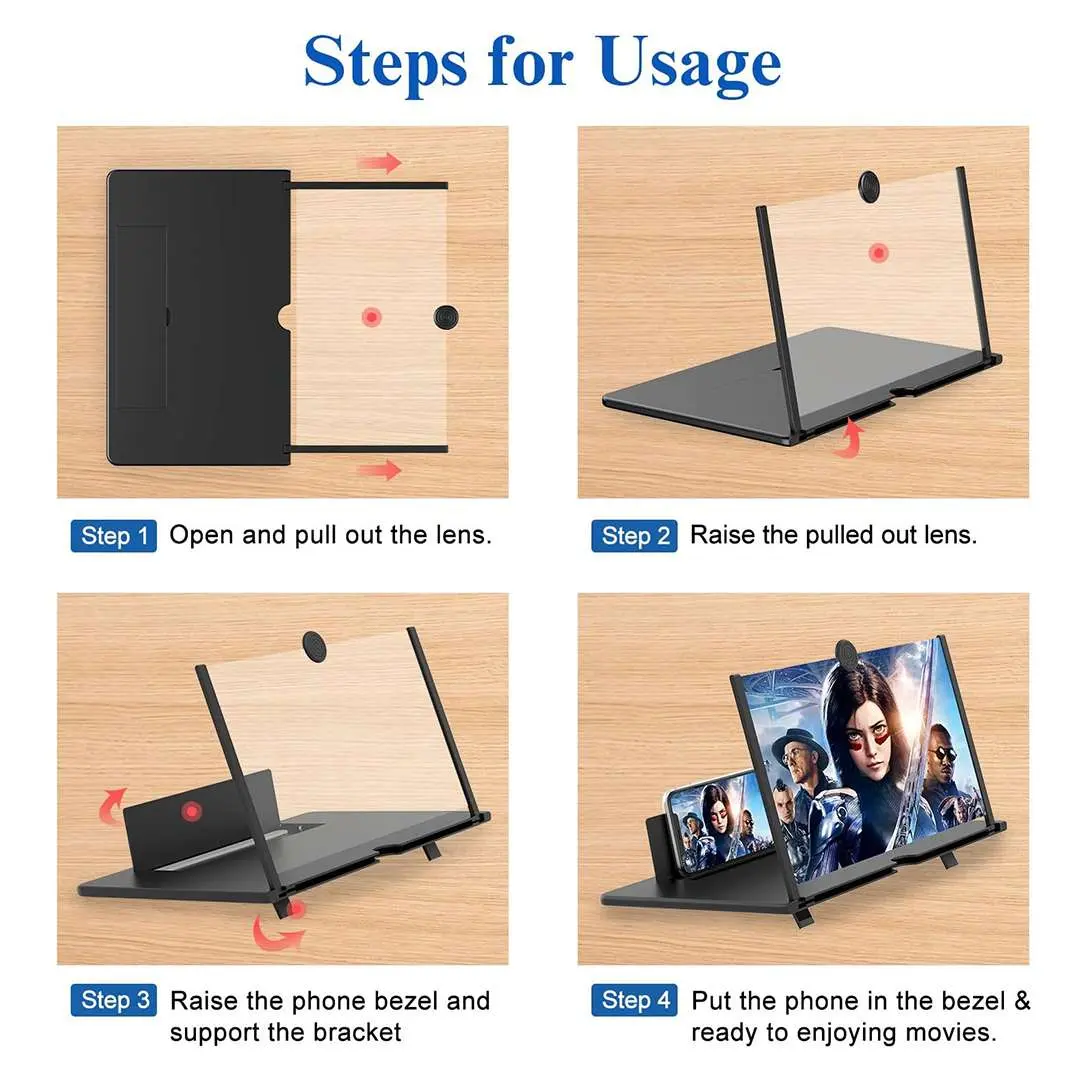 Steps for Usage

Step 1 Open and pull out the lens.

Step 2 Raise the pulled out lens.

Step 3 Raise the phone bezel and support the bracket

Step 4 Put the phone in the bezel & ready to enjoying movies.