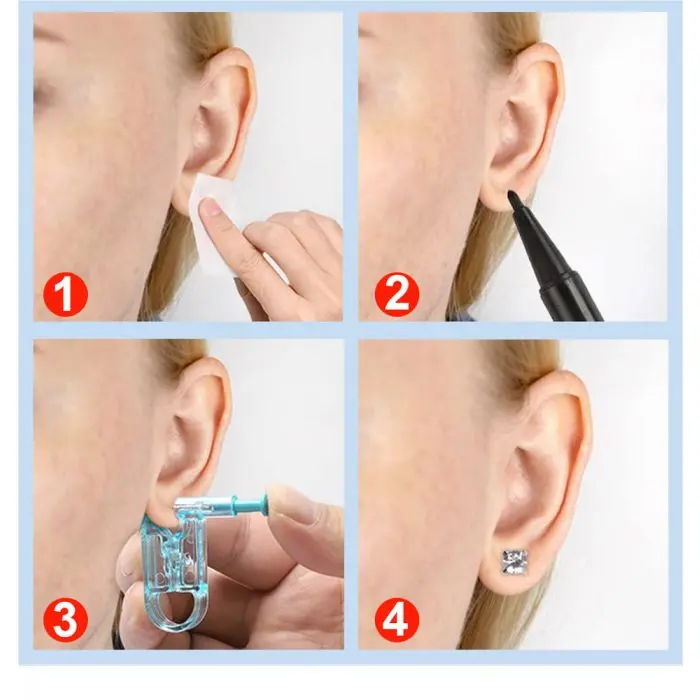 1
2
3
4